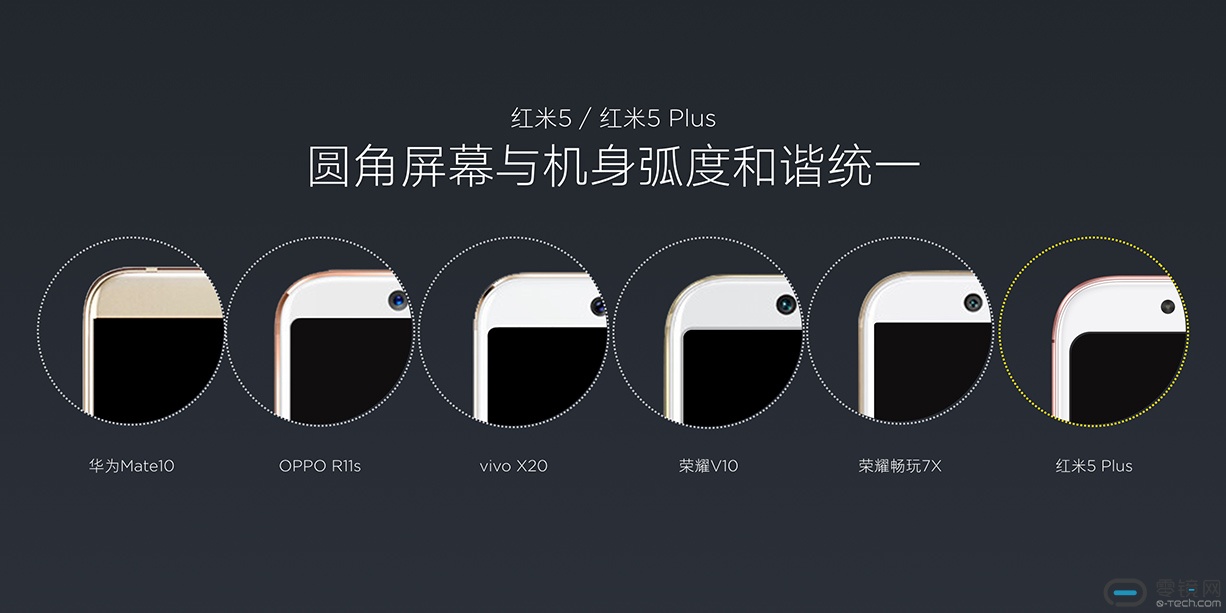 红米5 / 红米5 Plus
圆角屏幕与机身弧度和谐统一

华为Mate10

OPPO R11s

vivo X20

荣耀V10

荣耀畅玩7X

红米5 Plus

雷锋网
e-tech.com