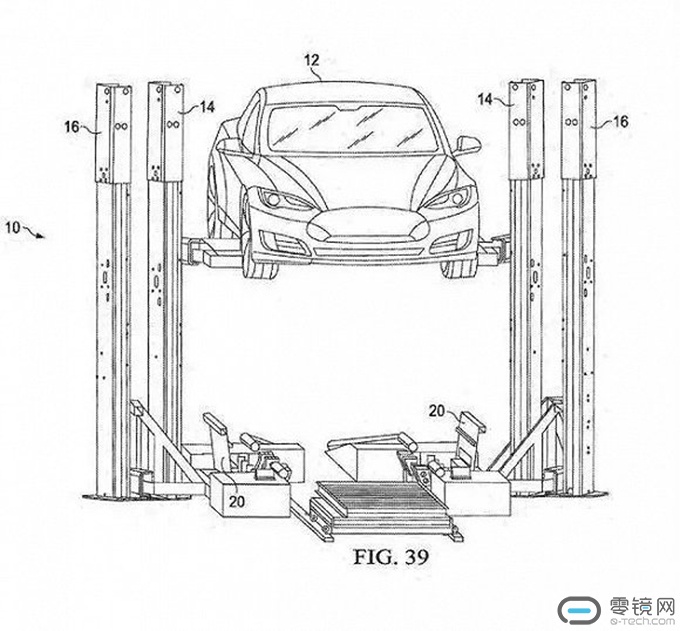 12

16

14

14

16

10

20

20

FIG. 39

零镜网
e-tech.com